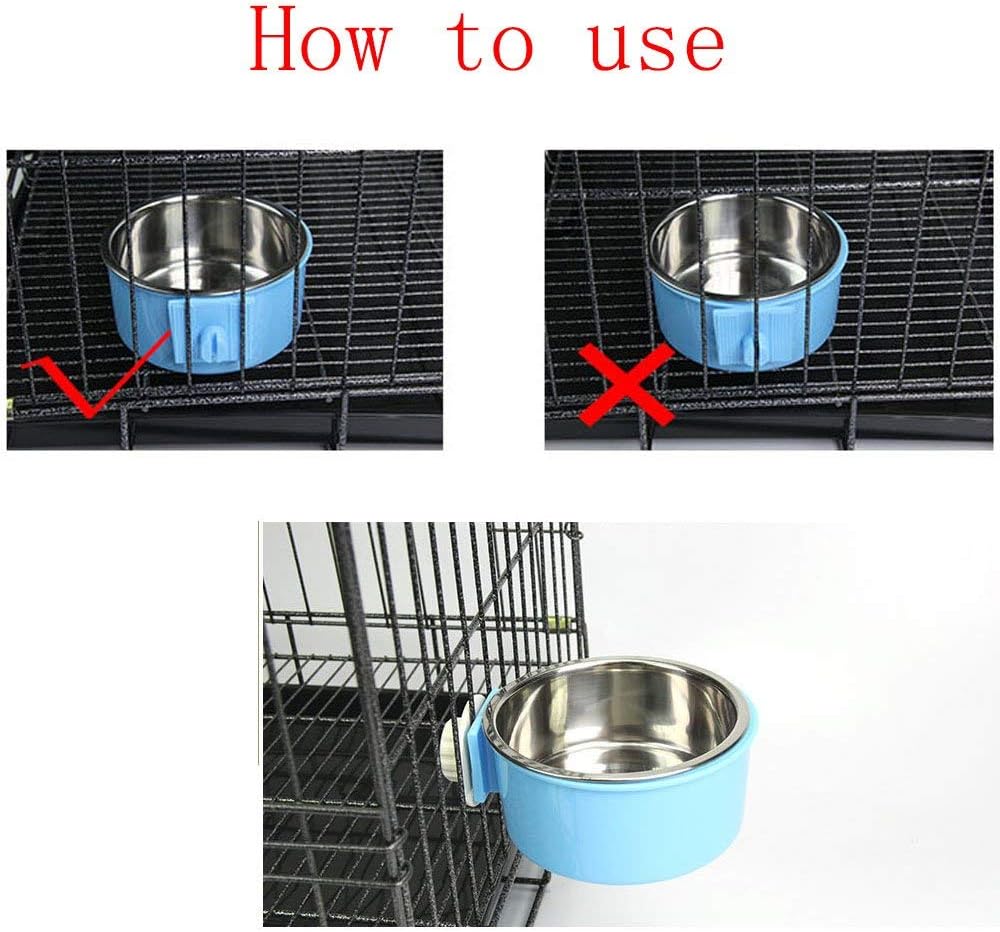 How to use