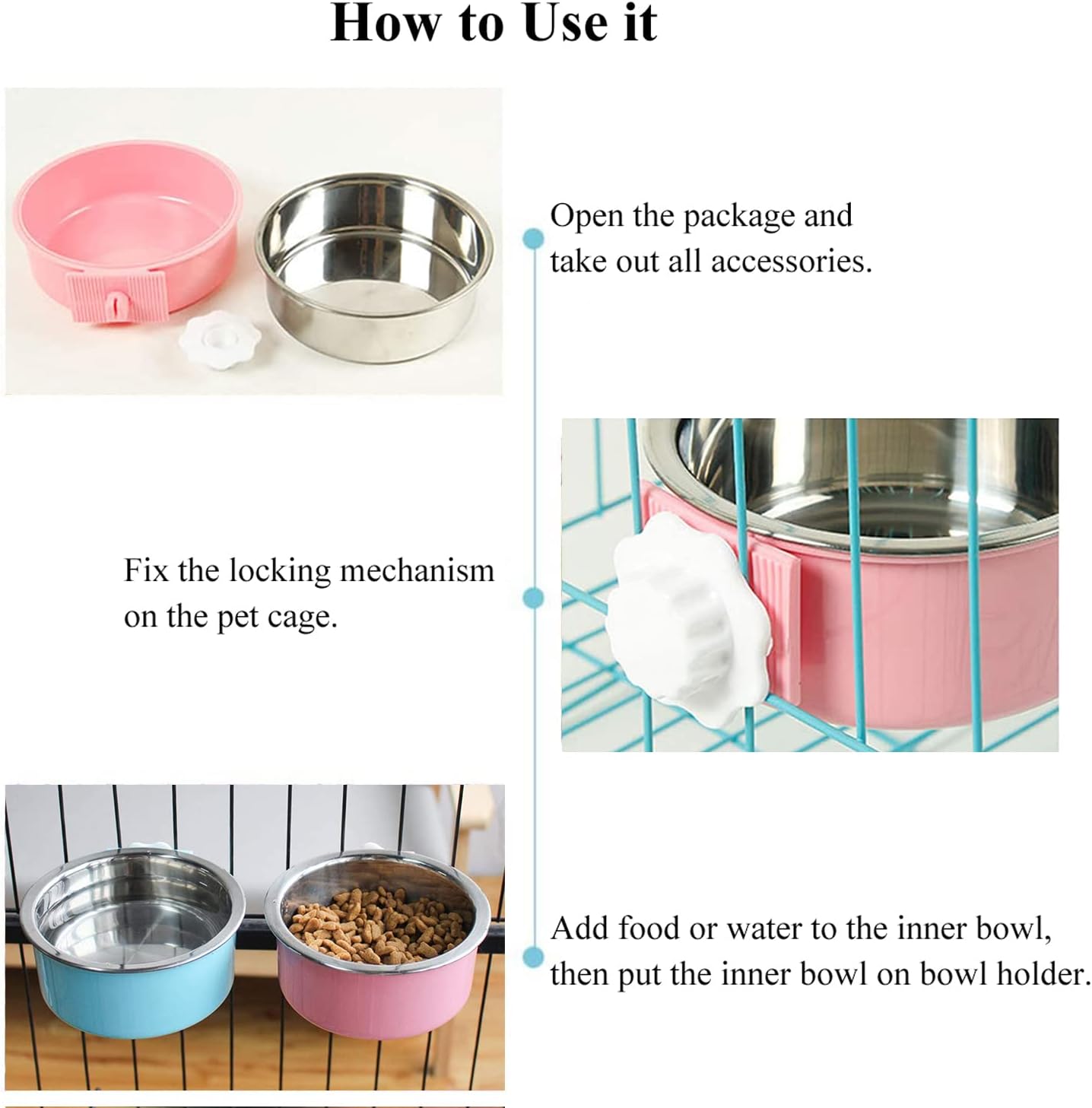 How to Use it

Open the package and take out all accessories.

Fix the locking mechanism on the pet cage.

Add food or water to the inner bowl, then put the inner bowl on bowl holder.