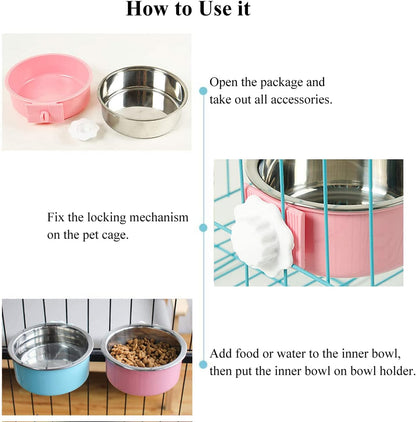 How to Use it

Open the package and take out all accessories.

Fix the locking mechanism on the pet cage.

Add food or water to the inner bowl, then put the inner bowl on bowl holder.