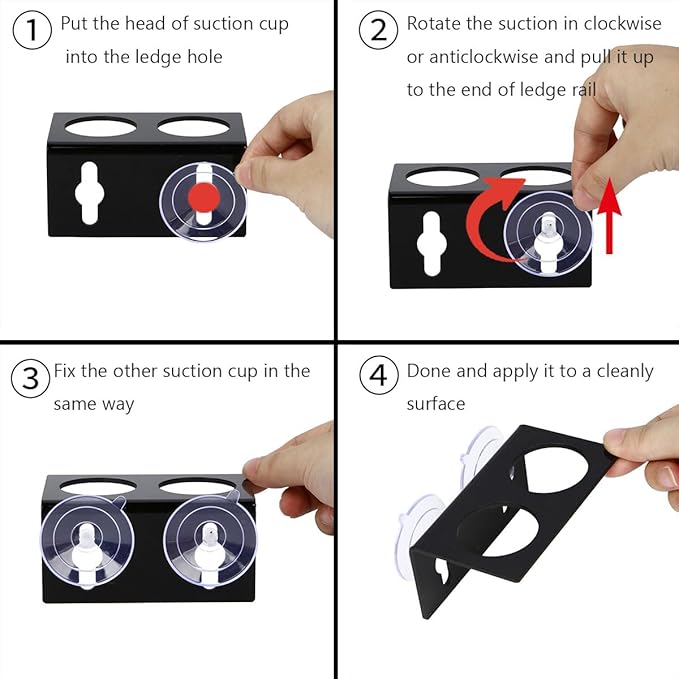 1 Put the head of suction cup into the ledge hole

2 Rotate the suction in clockwise or anticlockwise and pull it up to the end of ledge rail

3 Fix the other suction cup in the same way

4 Done and apply it to a cleanly surface