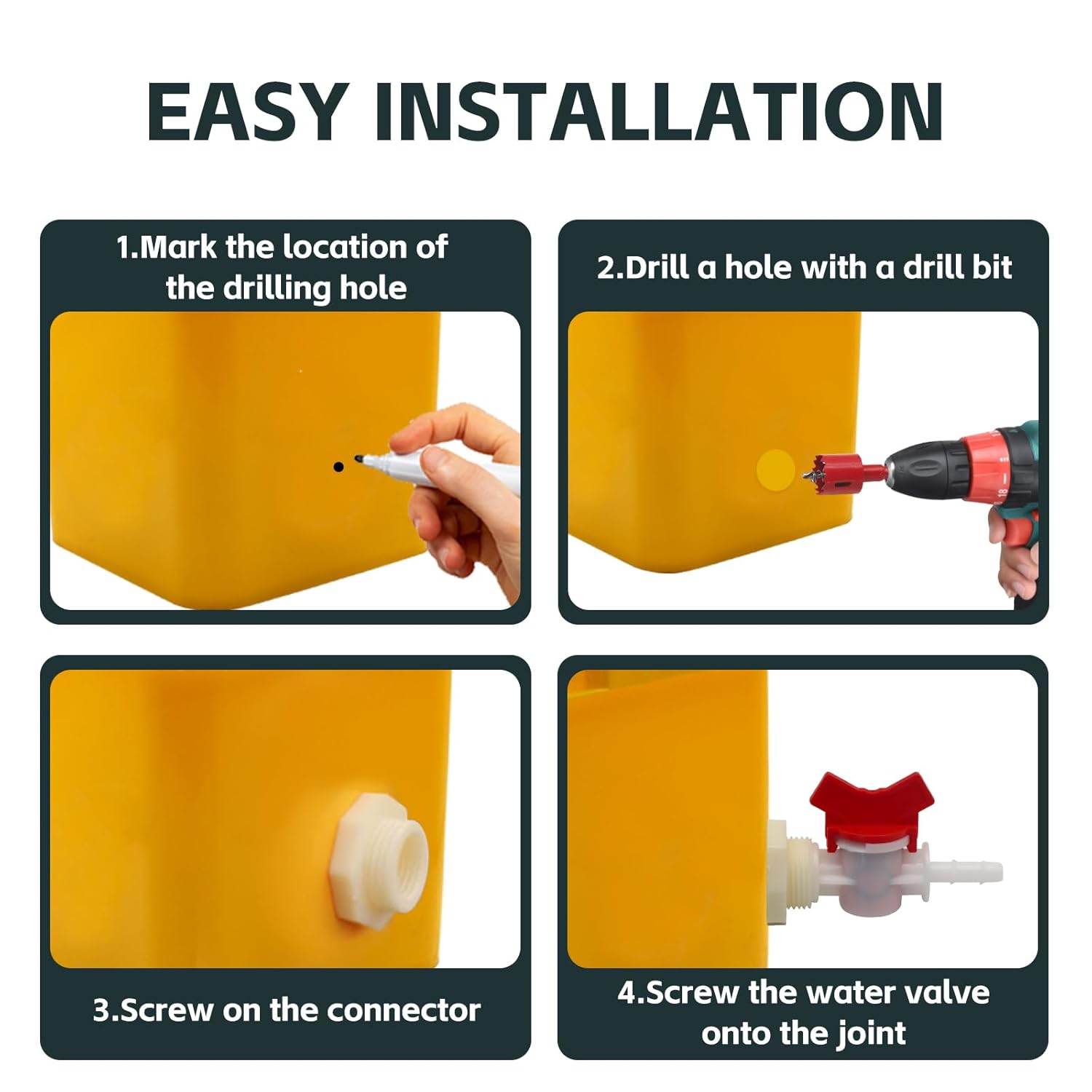 EASY INSTALLATION

1.Mark the location of the drilling hole

2.Drill a hole with a drill bit

3.Screw on the connector

4.Screw the water valve onto the joint