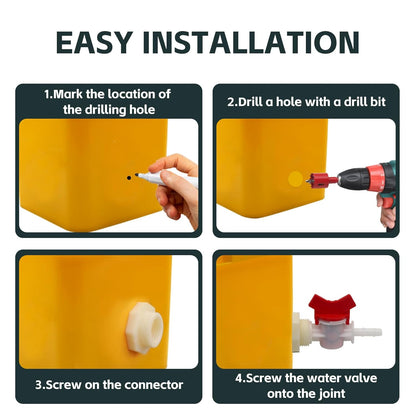 EASY INSTALLATION

1.Mark the location of the drilling hole

2.Drill a hole with a drill bit

3.Screw on the connector

4.Screw the water valve onto the joint