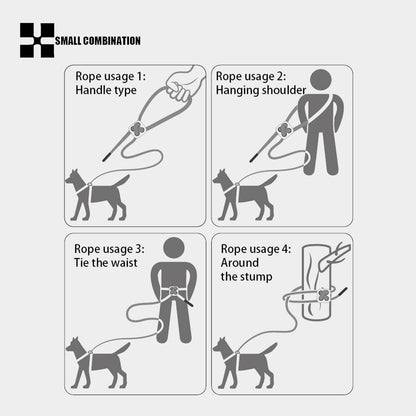 SMALL COMBINATION

Rope usage 1:
Handle type

Rope usage 2:
Hanging shoulder

Rope usage 3:
Tie the waist

Rope usage 4:
Around
the stump