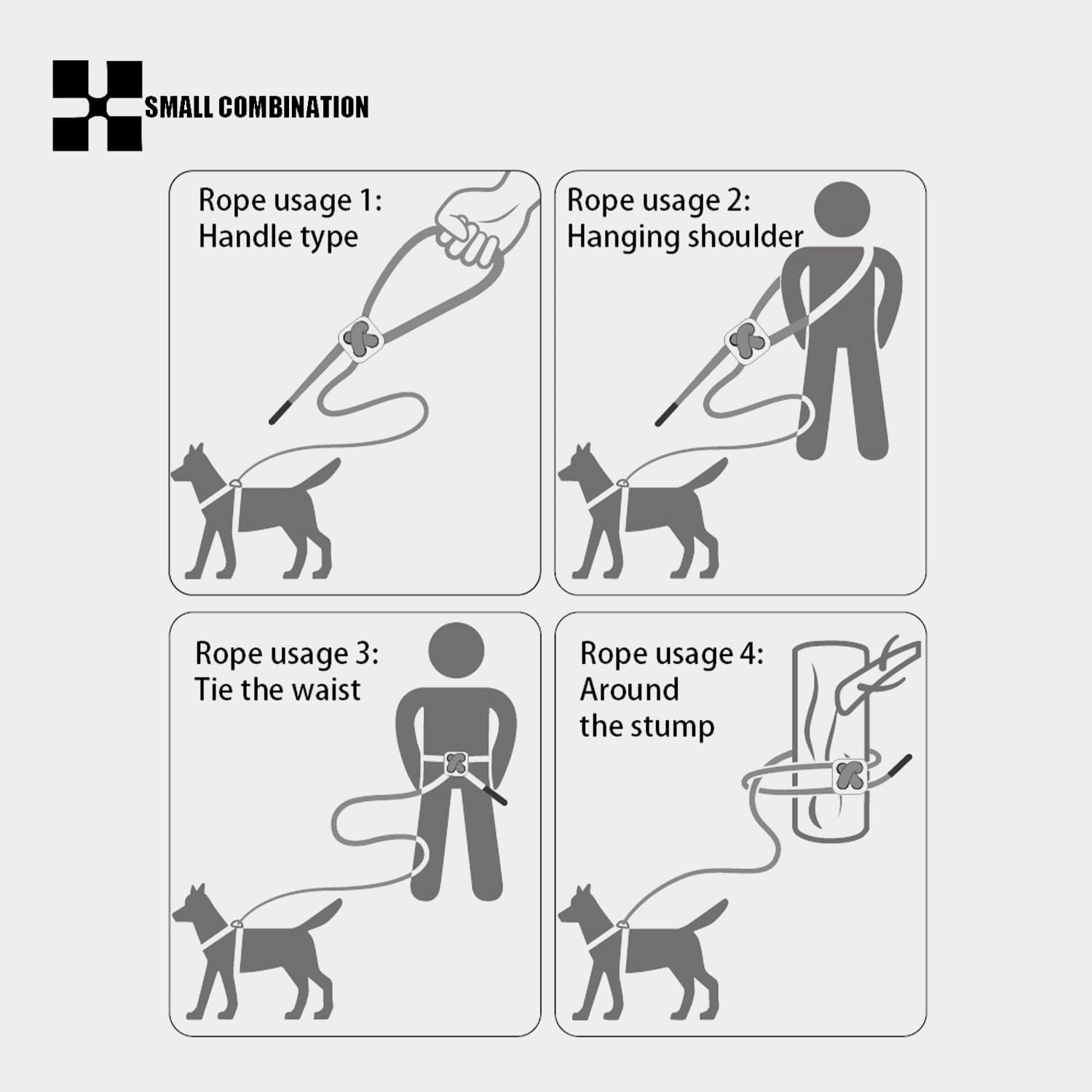 SMALL COMBINATION

Rope usage 1:
Handle type

Rope usage 2:
Hanging shoulder

Rope usage 3:
Tie the waist

Rope usage 4:
Around
the stump