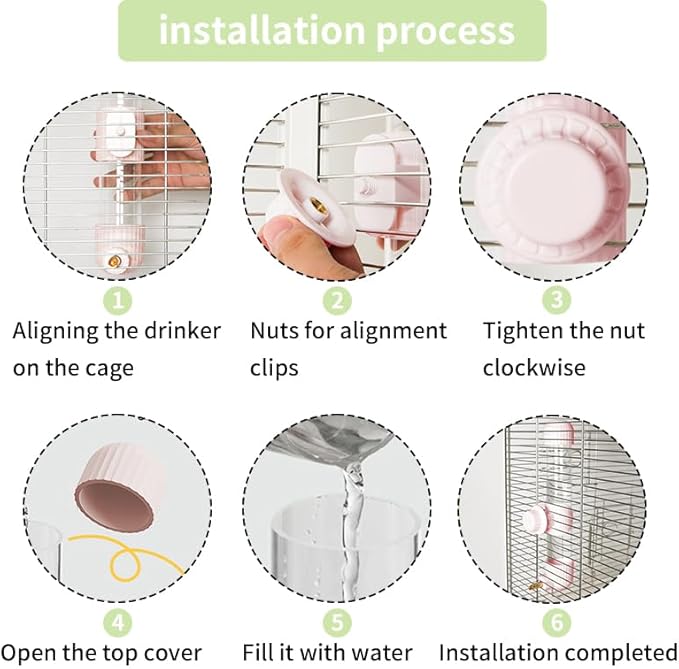 installation process

1
Aligning the drinker on the cage

2
Nuts for alignment clips

3
Tighten the nut clockwise

4
Open the top cover

5
Fill it with water

6
Installation completed