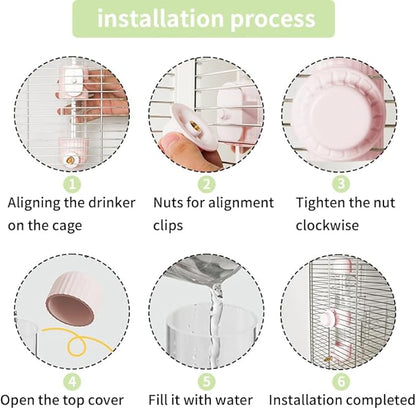 installation process

1
Aligning the drinker on the cage

2
Nuts for alignment clips

3
Tighten the nut clockwise

4
Open the top cover

5
Fill it with water

6
Installation completed