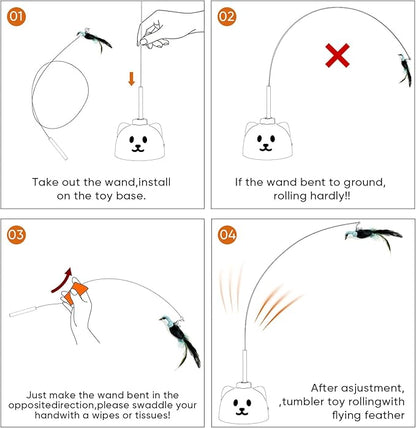 01

Take out the wand,install on the toy base.

02

If the wand bent to ground, rolling hardly!!

03

Just make the wand bent in the oppositedirection,please swaddle your handwith a wipes or tissues!

04

After asjustment, ,tumbler toy rollingwith flying feather