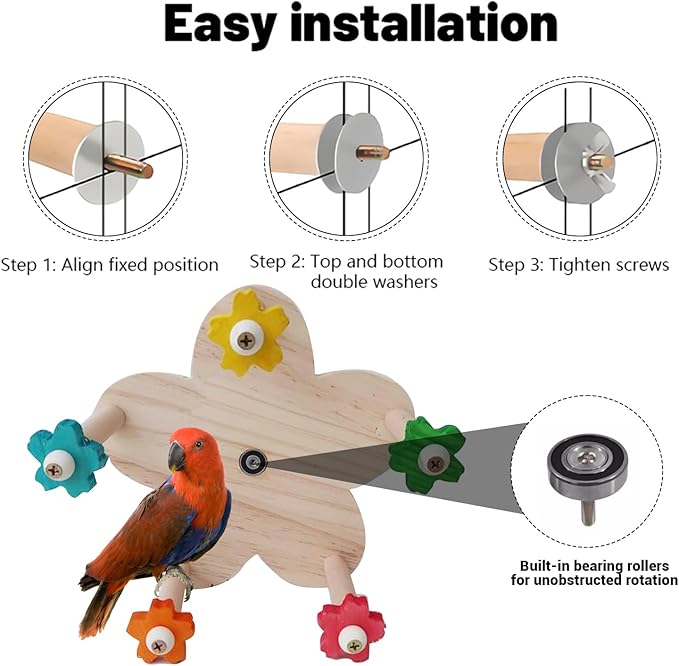 Easy installation

Step 1: Align fixed position

Step 2: Top and bottom double washers

Step 3: Tighten screws

Built-in bearing rollers for unobstructed rotation