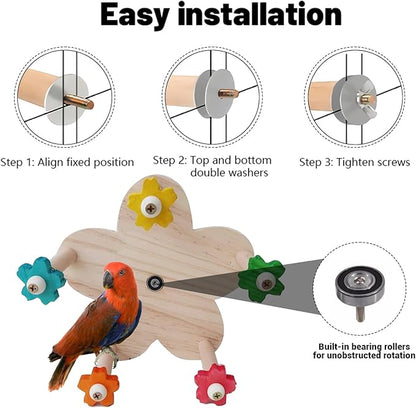 Easy installation

Step 1: Align fixed position

Step 2: Top and bottom double washers

Step 3: Tighten screws

Built-in bearing rollers for unobstructed rotation