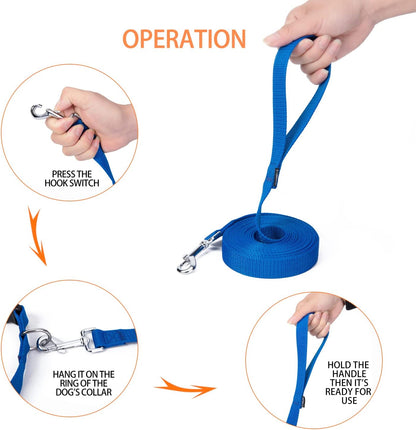 OPERATION

PRESS THE HOOK SWITCH

HANG IT ON THE RING OF THE DOG'S COLLAR

HOLD THE HANDLE THEN IT'S READY FOR USE