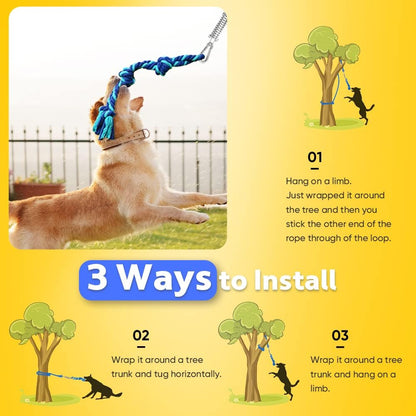 01

Hang on a limb.
Just wrapped it around the tree and then you stick the other end of the rope through of the loop.

3 Ways to Install

02

Wrap it around a tree trunk and tug horizontally.

03

Wrap it around a tree trunk and hang on a limb.