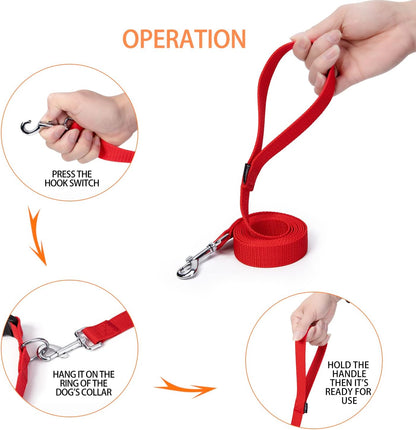 OPERATION

PRESS THE HOOK SWITCH

HANG IT ON THE RING OF THE DOG'S COLLAR

HOLD THE HANDLE THEN IT'S READY FOR USE