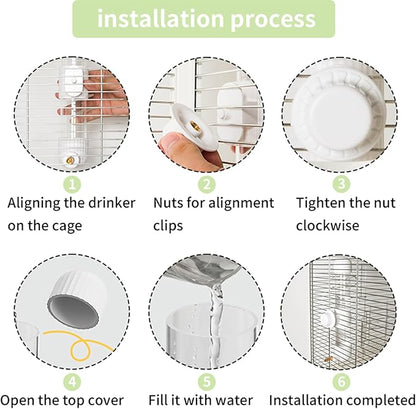 installation process

1
Aligning the drinker on the cage

2
Nuts for alignment clips

3
Tighten the nut clockwise

4
Open the top cover

5
Fill it with water

6
Installation completed