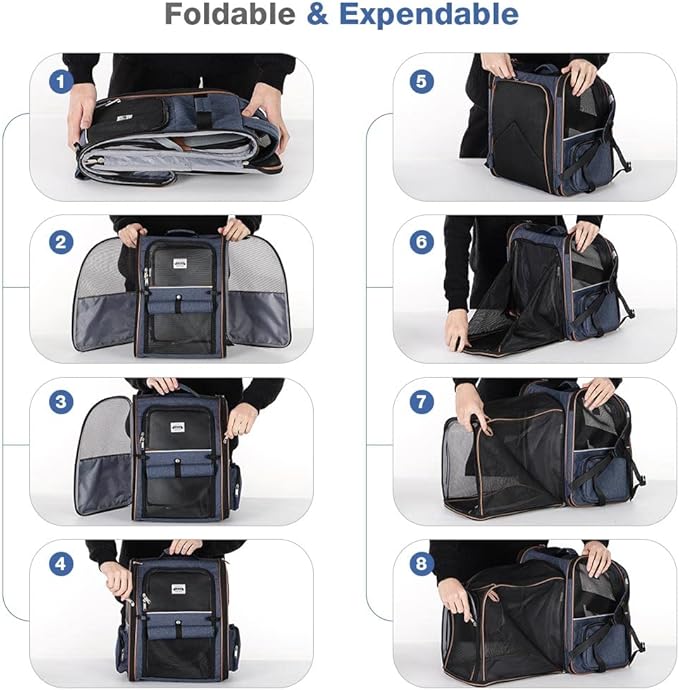 Foldable & Expendable

1

2

3

4

5

6

7

8