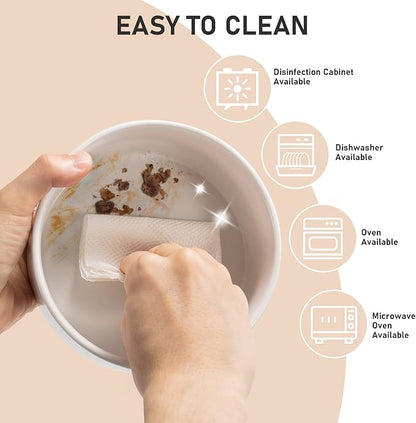 EASY TO CLEAN

Disinfection Cabinet Available

Dishwasher Available

Oven Available

Microwave Oven Available