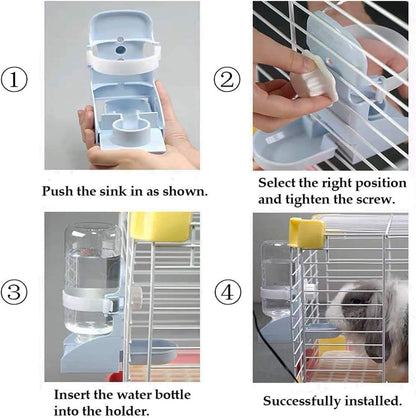 ①

Push the sink in as shown.

②

Select the right position and tighten the screw.

③

Insert the water bottle into the holder.

④

Successfully installed.