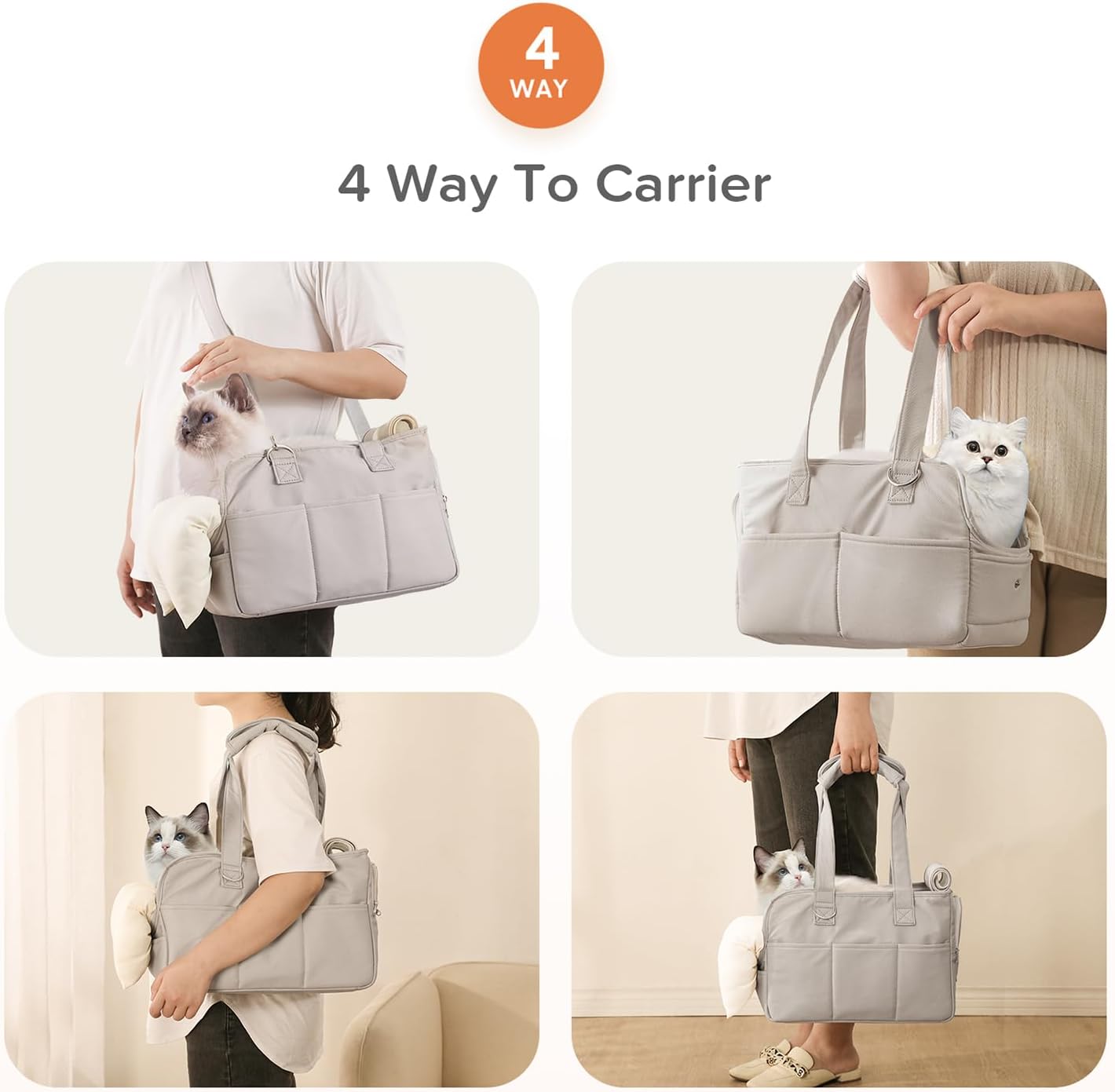 4
WAY

4 Way To Carrier