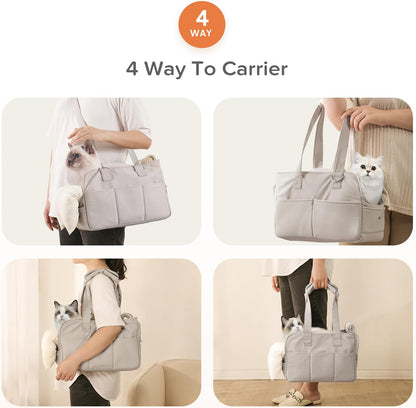 4
WAY

4 Way To Carrier