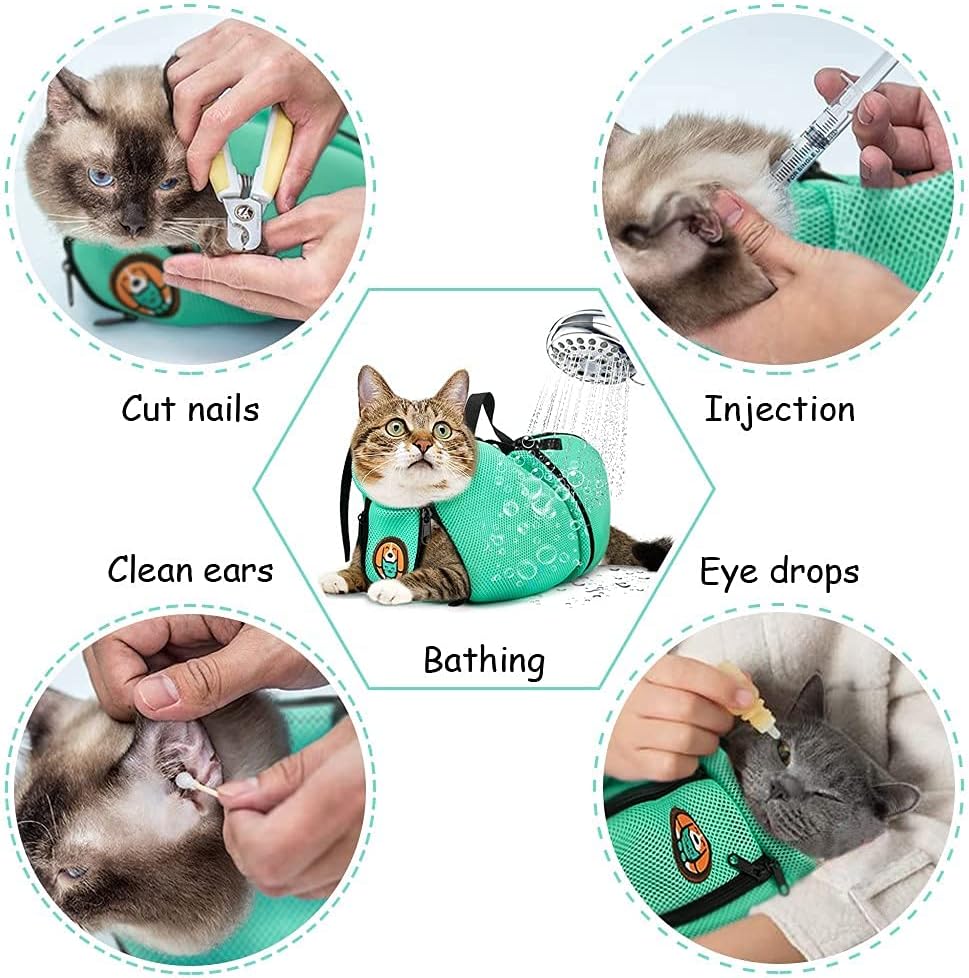 Cut nails

Injection

Clean ears

Eye drops

Bathing