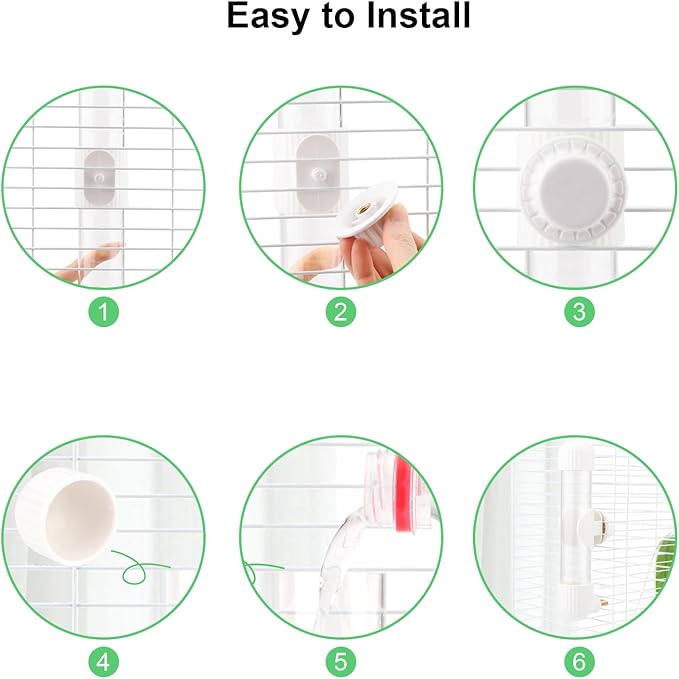 Easy to Install

1

2

3

4

5

6