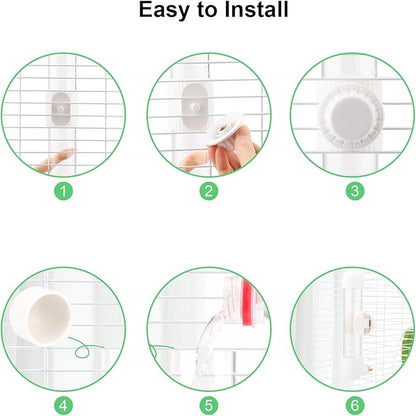 Easy to Install

1

2

3

4

5

6