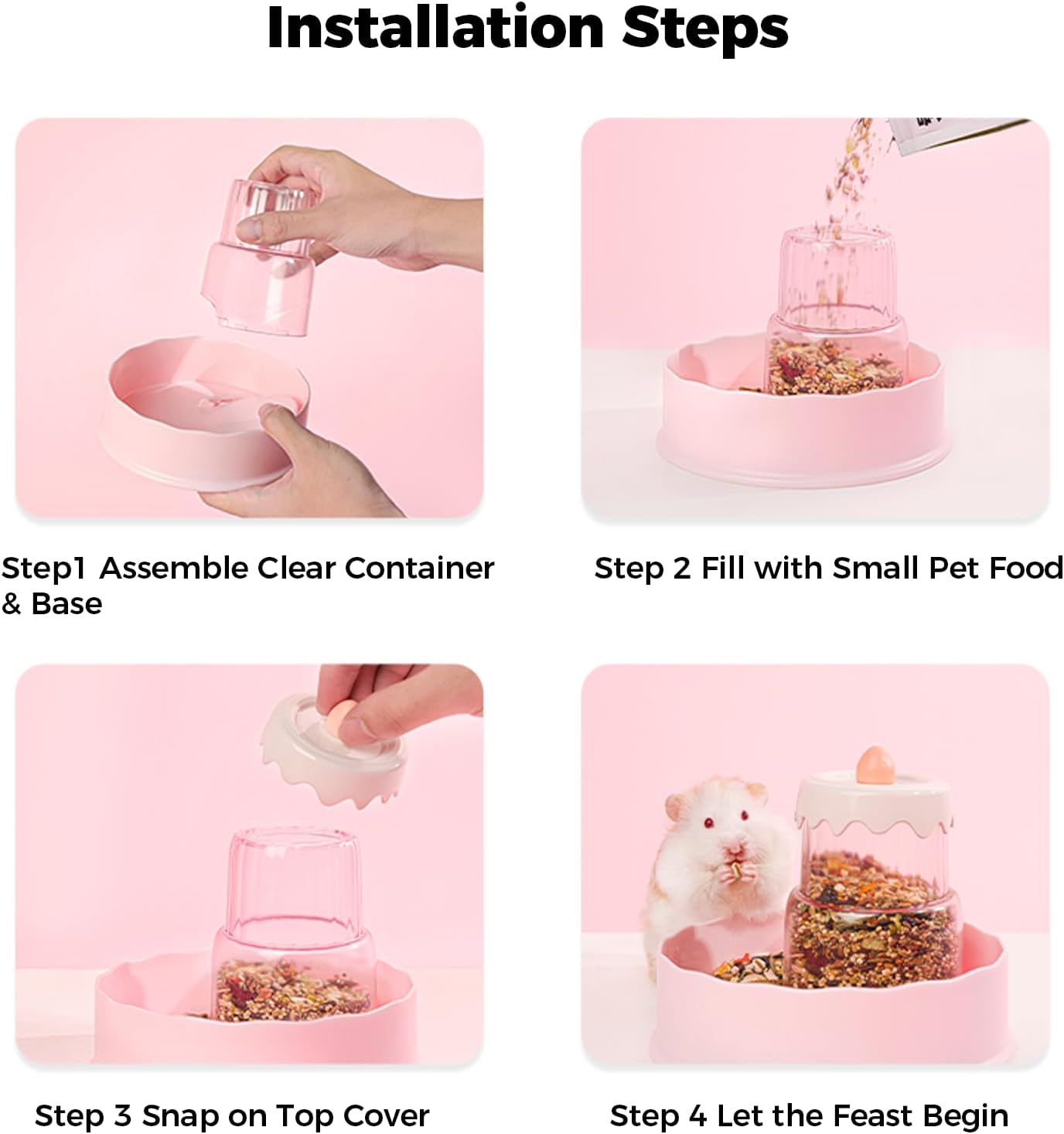 Installation Steps

Step1 Assemble Clear Container & Base

Step 2 Fill with Small Pet Food

Step 3 Snap on Top Cover

Step 4 Let the Feast Begin