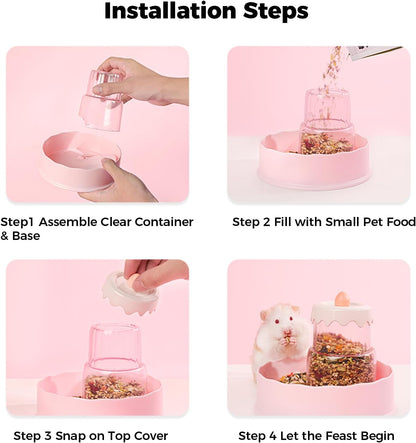 Installation Steps

Step1 Assemble Clear Container & Base

Step 2 Fill with Small Pet Food

Step 3 Snap on Top Cover

Step 4 Let the Feast Begin