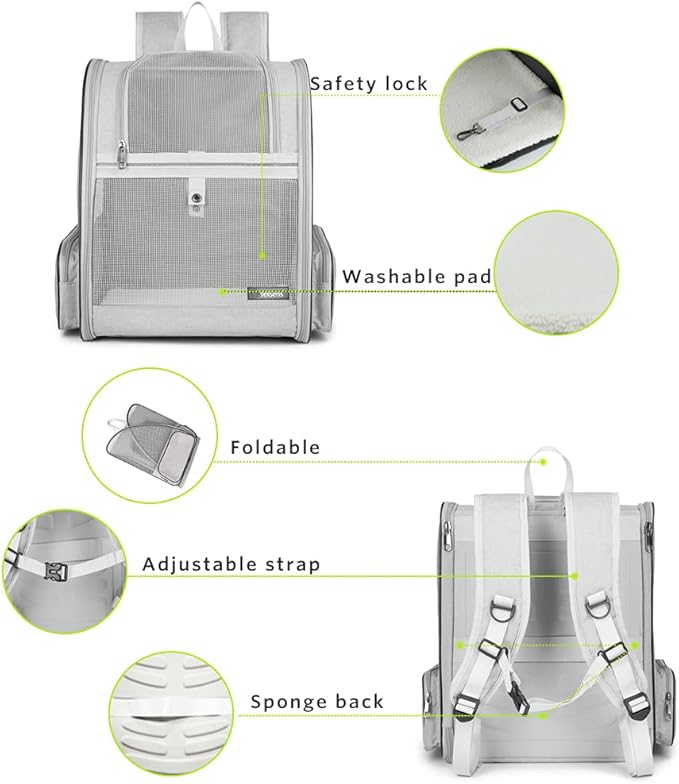 Safety lock

Washable pad

Foldable

Adjustable strap

Sponge back