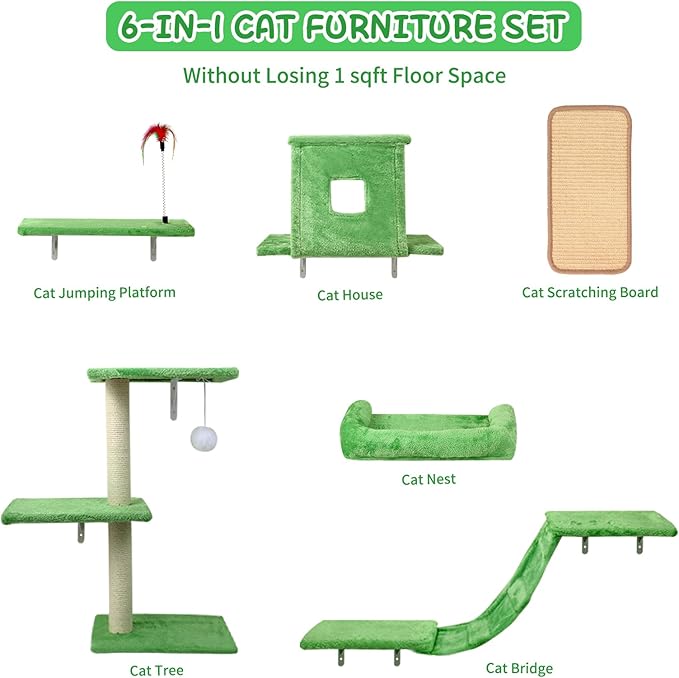 6-IN-1 CAT FURNITURE SET

Without Losing 1 sqft Floor Space

Cat Jumping Platform

Cat House

Cat Scratching Board

Cat Nest

Cat Tree

Cat Bridge