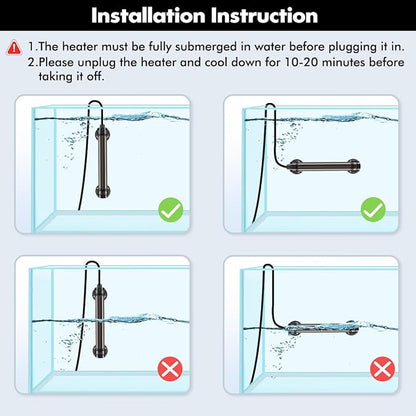 Installation Instruction

1.The heater must be fully submerged in water before plugging it in.
2.Please unplug the heater and cool down for 10-20 minutes before taking it off.