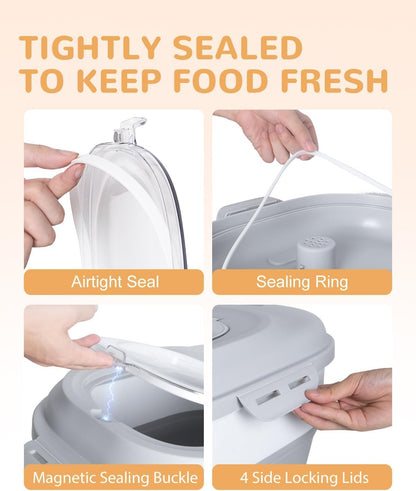 TIGHTLY SEALED
TO KEEP FOOD FRESH

Airtight Seal

Sealing Ring

Magnetic Sealing Buckle

4 Side Locking Lids