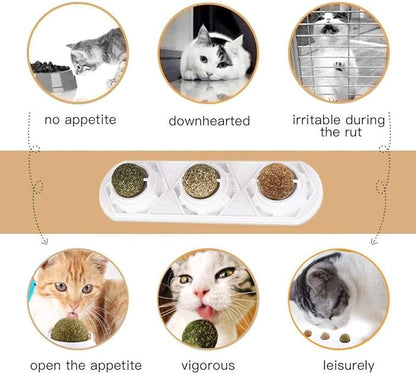 no appetite

downhearted

irritable during the rut

open the appetite

vigorous

leisurely