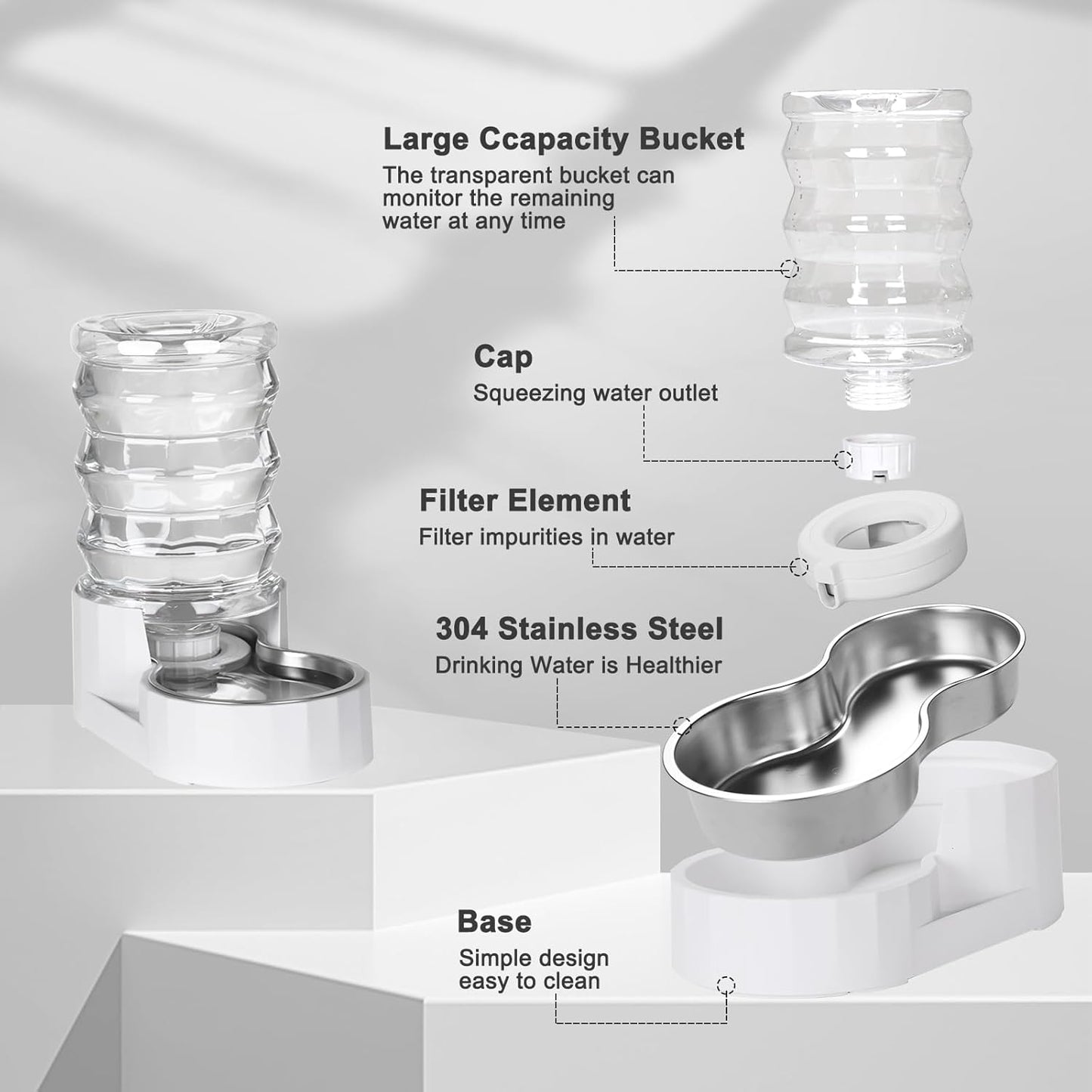 Large Ccapacity Bucket
The transparent bucket can monitor the remaining water at any time

Cap
Squeezing water outlet

Filter Element
Filter impurities in water

304 Stainless Steel
Drinking Water is Healthier

Base
Simple design easy to clean