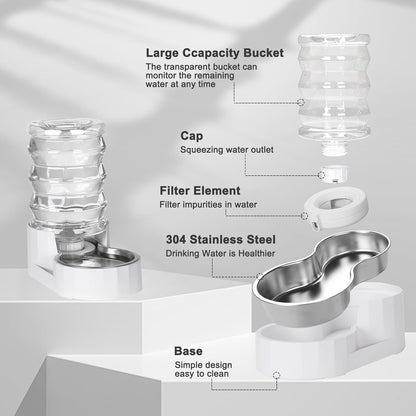 Large Ccapacity Bucket
The transparent bucket can monitor the remaining water at any time

Cap
Squeezing water outlet

Filter Element
Filter impurities in water

304 Stainless Steel
Drinking Water is Healthier

Base
Simple design easy to clean