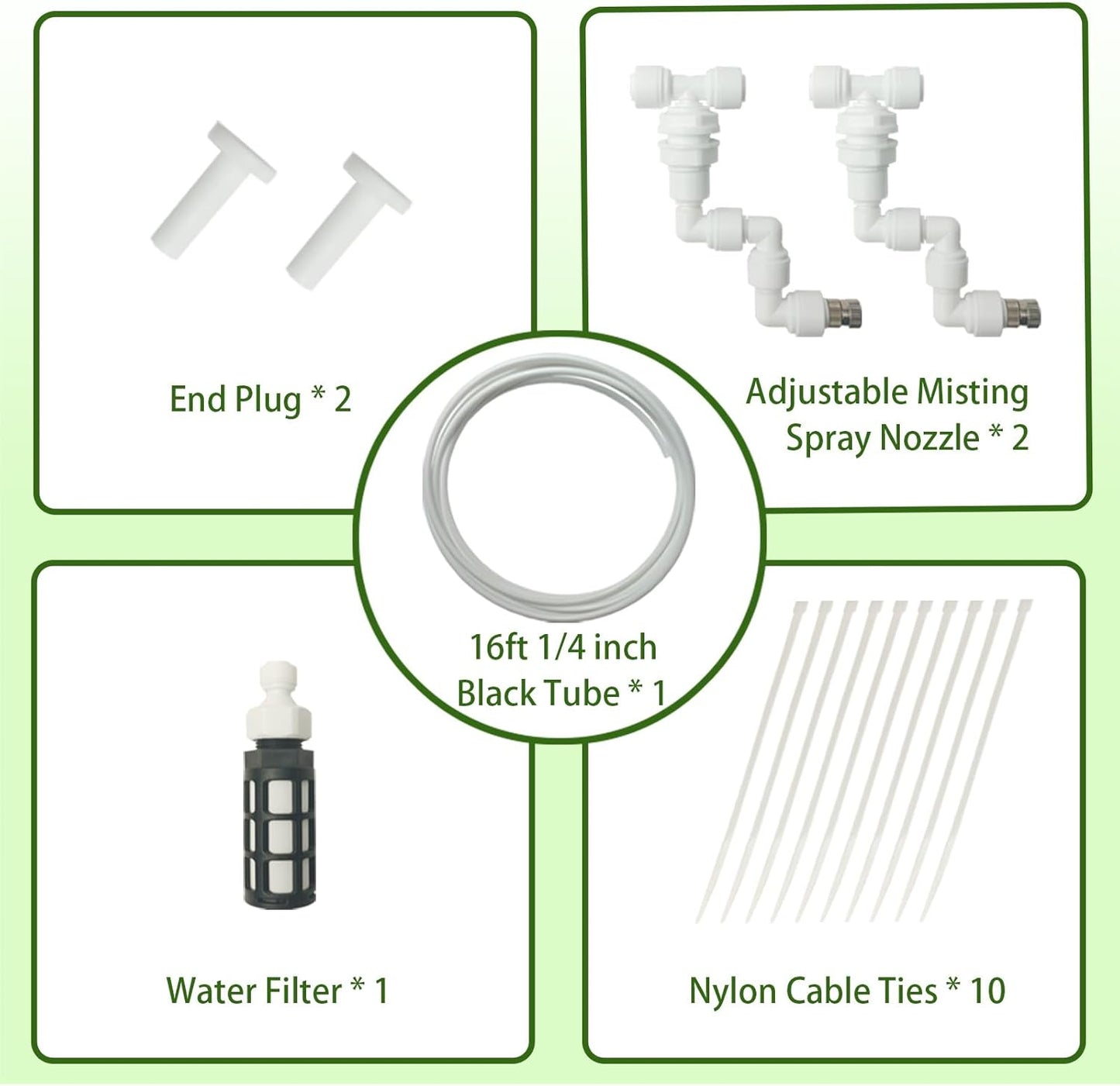 End Plug * 2

Adjustable Misting Spray Nozzle * 2

16ft 1/4 inch Black Tube * 1

Water Filter * 1

Nylon Cable Ties * 10