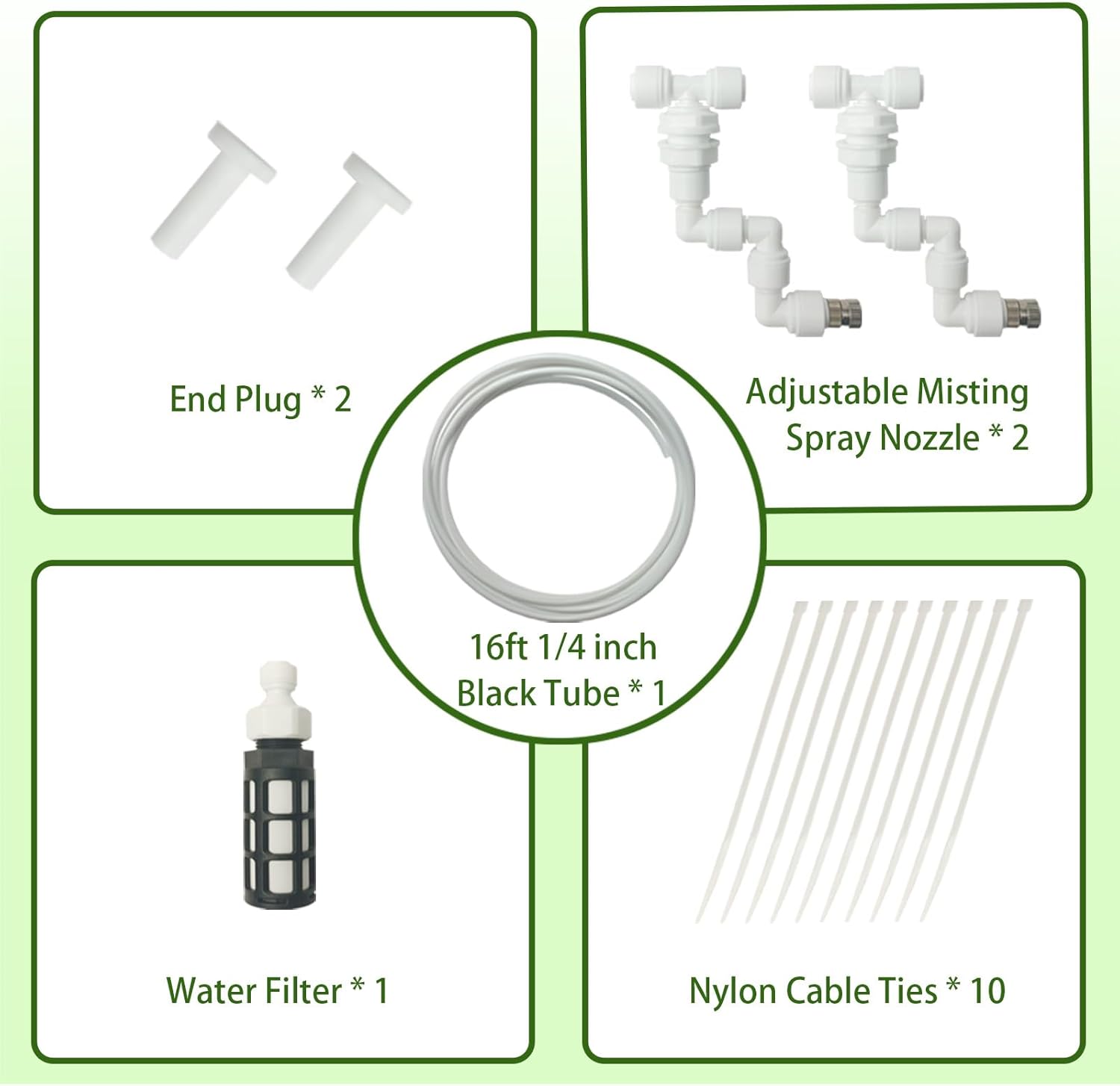 End Plug * 2

Adjustable Misting Spray Nozzle * 2

16ft 1/4 inch Black Tube * 1

Water Filter * 1

Nylon Cable Ties * 10