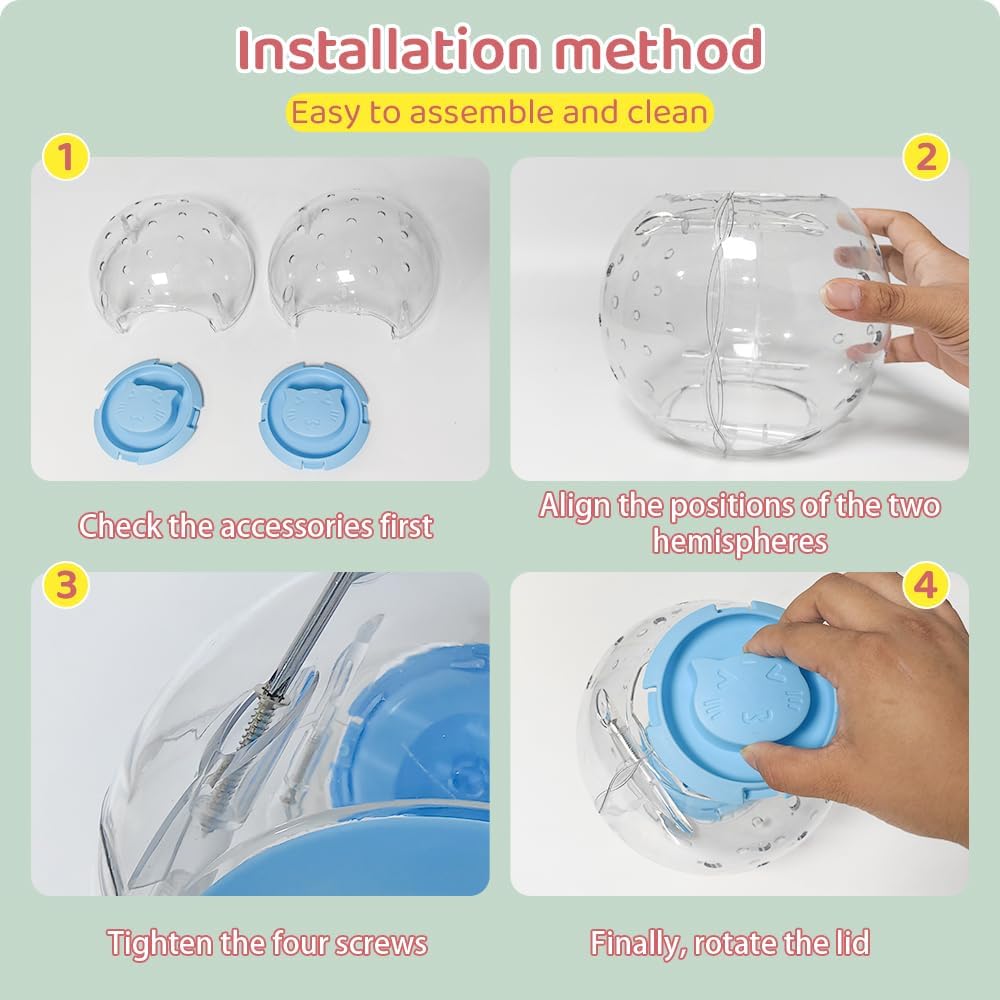 Installation method

Easy to assemble and clean

1

Check the accessories first

2

Align the positions of the two hemispheres

3

Tighten the four screws

4

Finally, rotate the lid