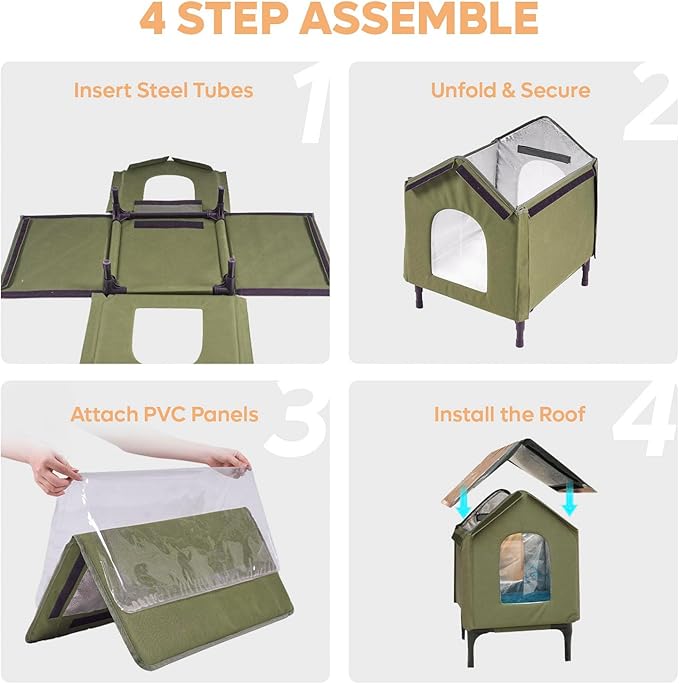 4 STEP ASSEMBLE

Insert Steel Tubes 1

Unfold & Secure 2

Attach PVC Panels 3

Install the Roof 4