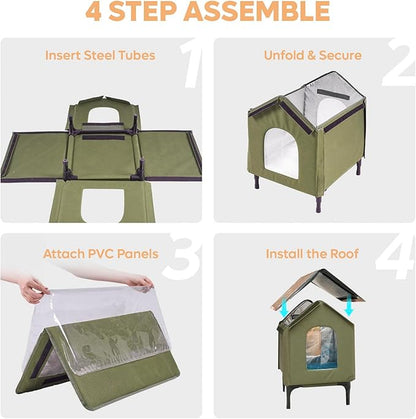 4 STEP ASSEMBLE

Insert Steel Tubes
1

Unfold & Secure
2

Attach PVC Panels
3

Install the Roof
4