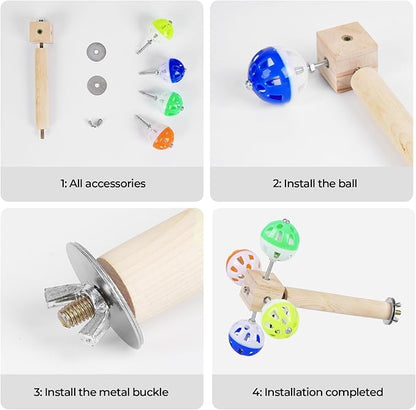 1: All accessories

2: Install the ball

3: Install the metal buckle

4: Installation completed