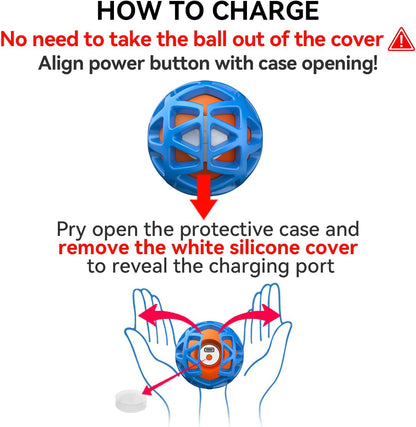 HOW TO CHARGE

No need to take the ball out of the cover

Align power button with case opening!

Pry open the protective case and remove the white silicone cover to reveal the charging port