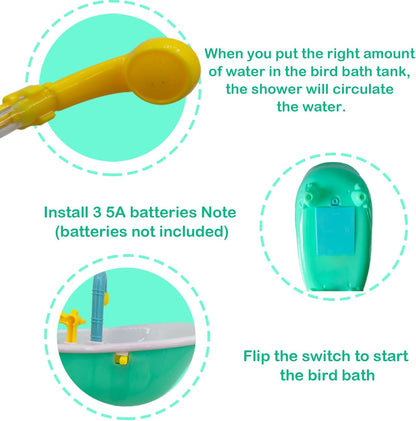 When you put the right amount of water in the bird bath tank, the shower will circulate the water.

Install 3 5A batteries Note (batteries not included)

Flip the switch to start the bird bath