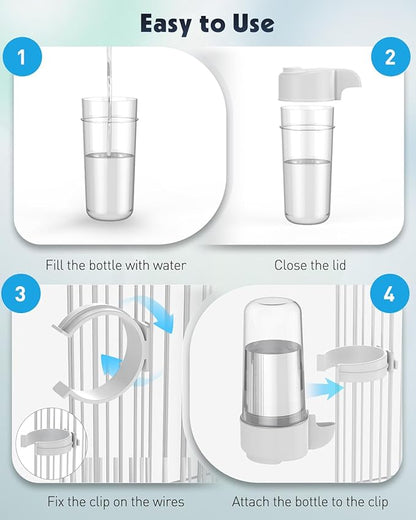 Easy to Use

1

2

Fill the bottle with water

Close the lid

3

4

Fix the clip on the wires

Attach the bottle to the clip