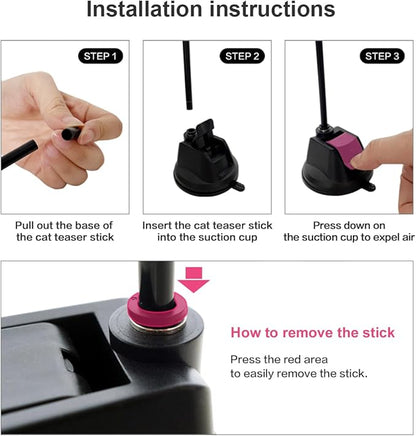 Installation instructions

STEP 1

Pull out the base of the cat teaser stick

STEP 2

Insert the cat teaser stick into the suction cup

STEP 3

Press down on the suction cup to expel air

How to remove the stick

Press the red area to easily remove the stick.