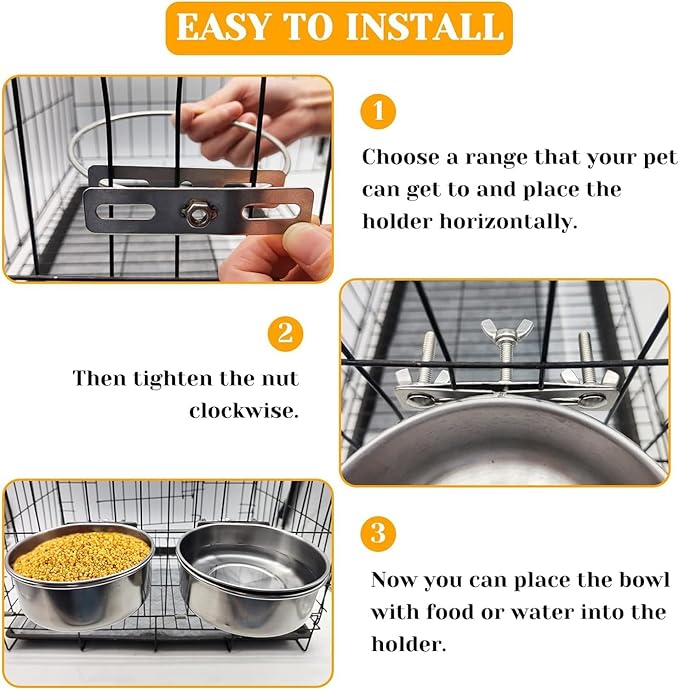 EASY TO INSTALL

1

Choose a range that your pet can get to and place the holder horizontally.

2

Then tighten the nut clockwise.

3

Now you can place the bowl with food or water into the holder.