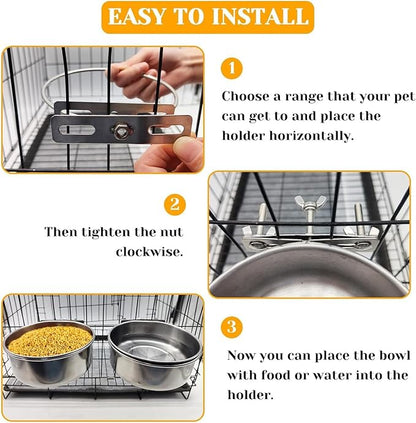 EASY TO INSTALL

1

Choose a range that your pet can get to and place the holder horizontally.

2

Then tighten the nut clockwise.

3

Now you can place the bowl with food or water into the holder.