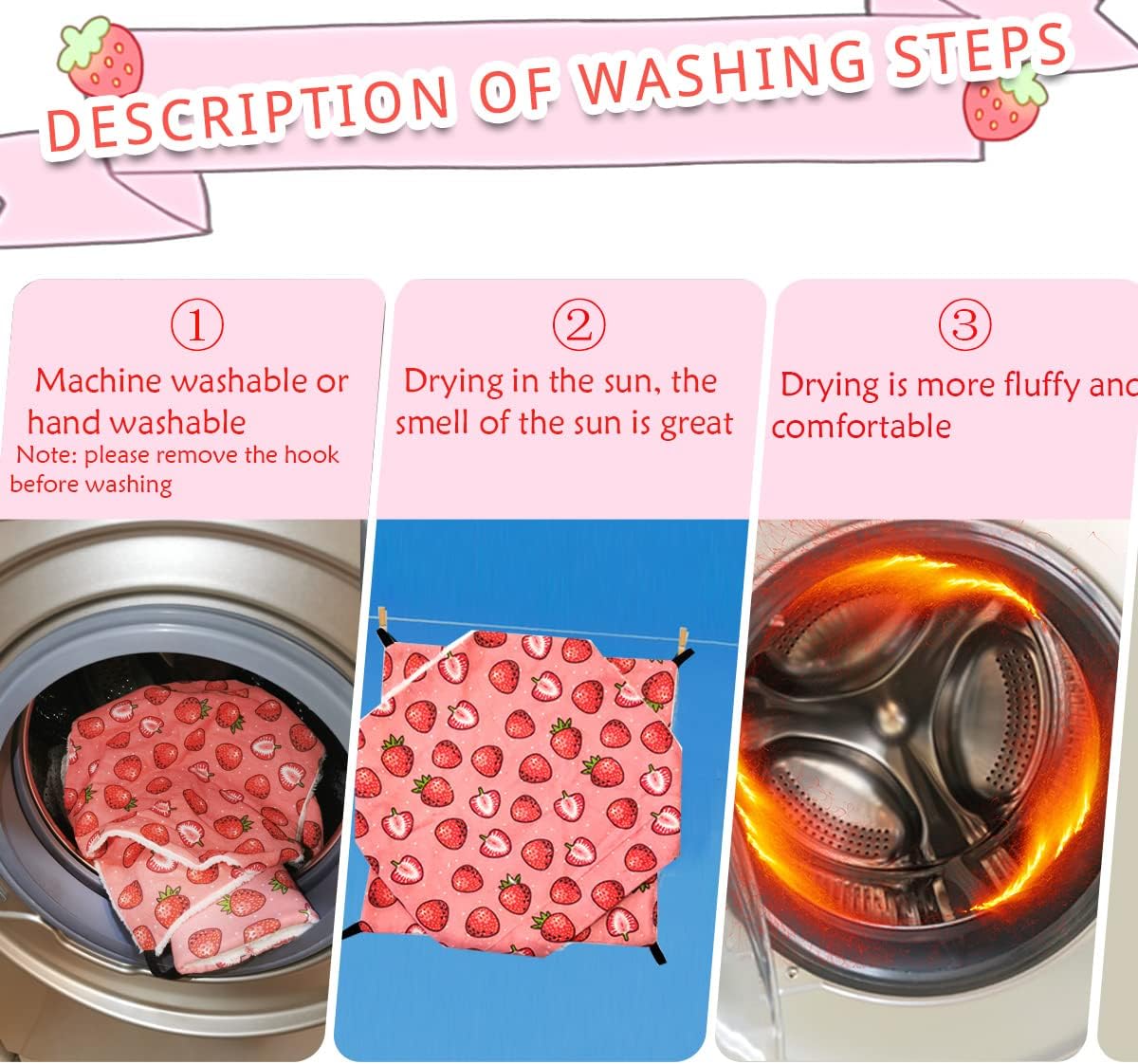 DESCRIPTION OF WASHING STEPS

①
Machine washable or hand washable
Note: please remove the hook before washing

②
Drying in the sun, the smell of the sun is great

③
Drying is more fluffy and comfortable