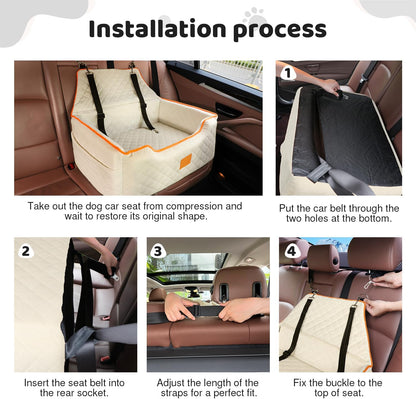 Installation process

Take out the dog car seat from compression and wait to restore its original shape.

1

Put the car belt through the two holes at the bottom.

2

Insert the seat belt into the rear socket.

3

Adjust the length of the straps for a perfect fit.

4

Fix the buckle to the top of seat.