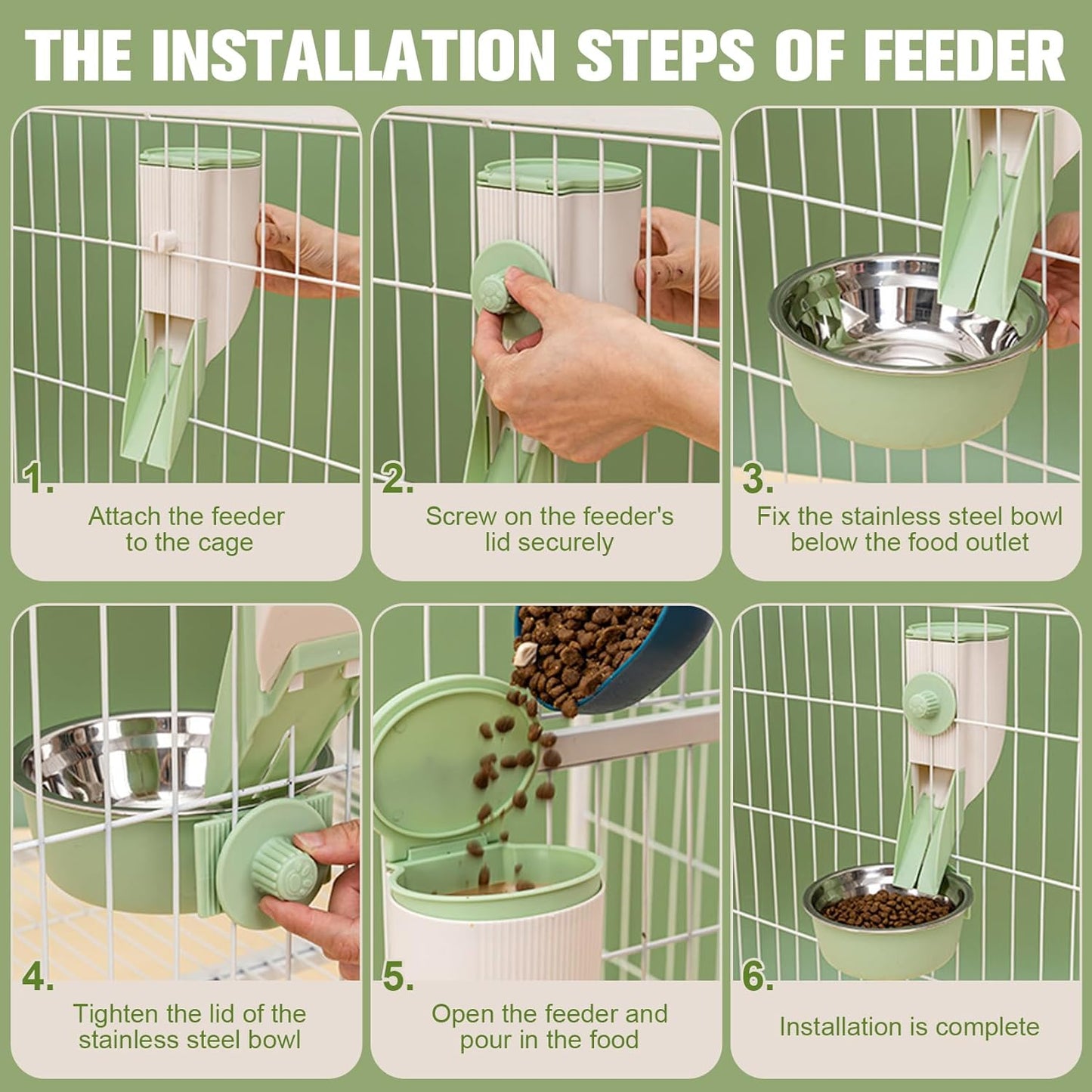 THE INSTALLATION STEPS OF FEEDER

1.
Attach the feeder to the cage

2.
Screw on the feeder's lid securely

3.
Fix the stainless steel bowl below the food outlet

4.
Tighten the lid of the stainless steel bowl

5.
Open the feeder and pour in the food

6.
Installation is complete