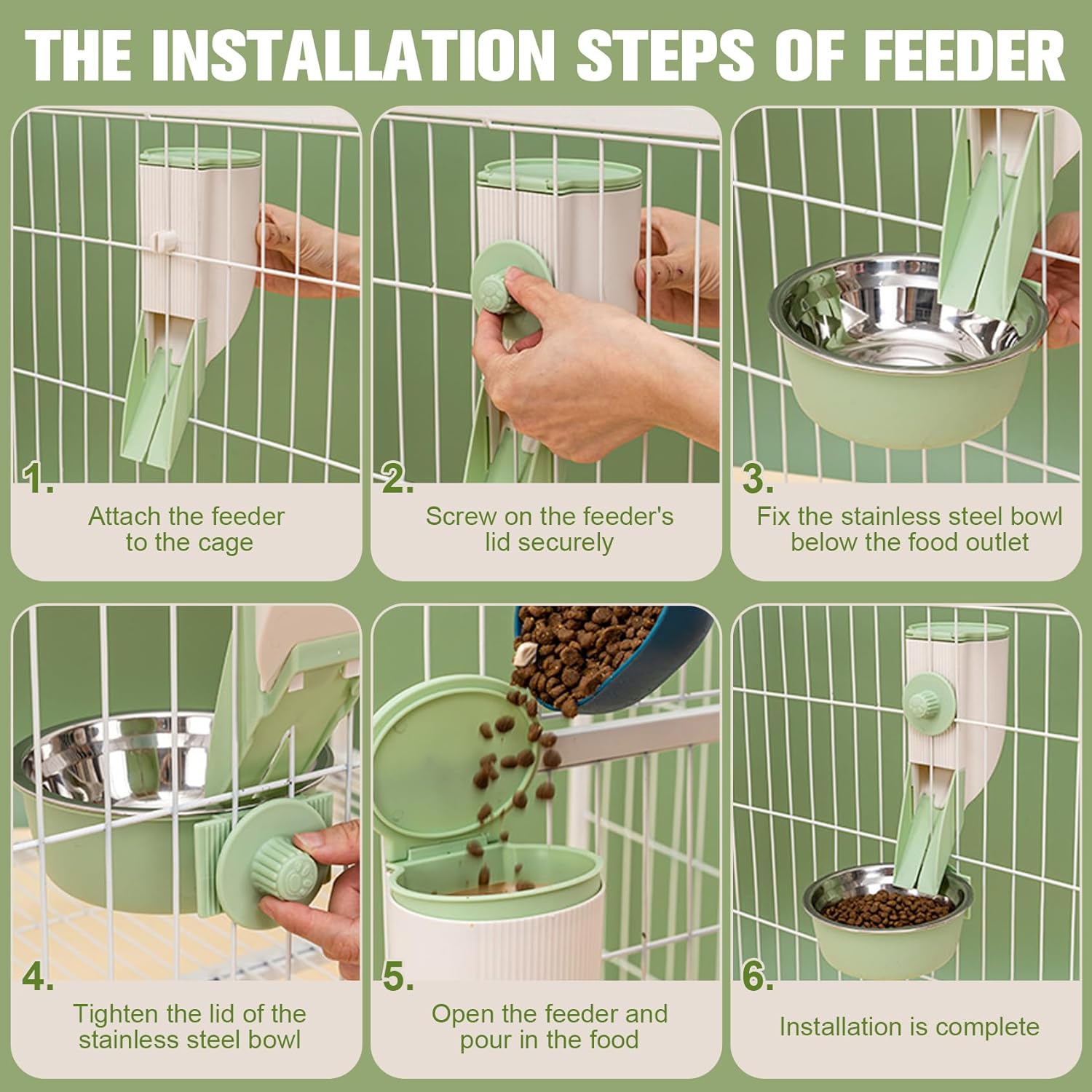 THE INSTALLATION STEPS OF FEEDER

1.
Attach the feeder to the cage

2.
Screw on the feeder's lid securely

3.
Fix the stainless steel bowl below the food outlet

4.
Tighten the lid of the stainless steel bowl

5.
Open the feeder and pour in the food

6.
Installation is complete